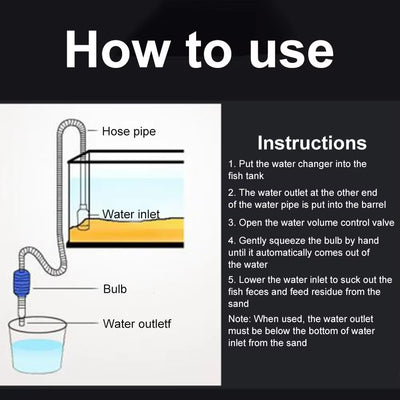 How to use

Hose pipe

Water inlet

Bulb

Water outletf

Instructions

1. Put the water changer into the fish tank

2. The water outlet at the other end of the water pipe is put into the barrel

3. Open the water volume control valve

4. Gently squeeze the bulb by hand until it automatically comes out of the water

5. Lower the water inlet to suck out the fish feces and feed residue from the sand

Note: When used, the water outlet must be below the bottom of water inlet from the sand