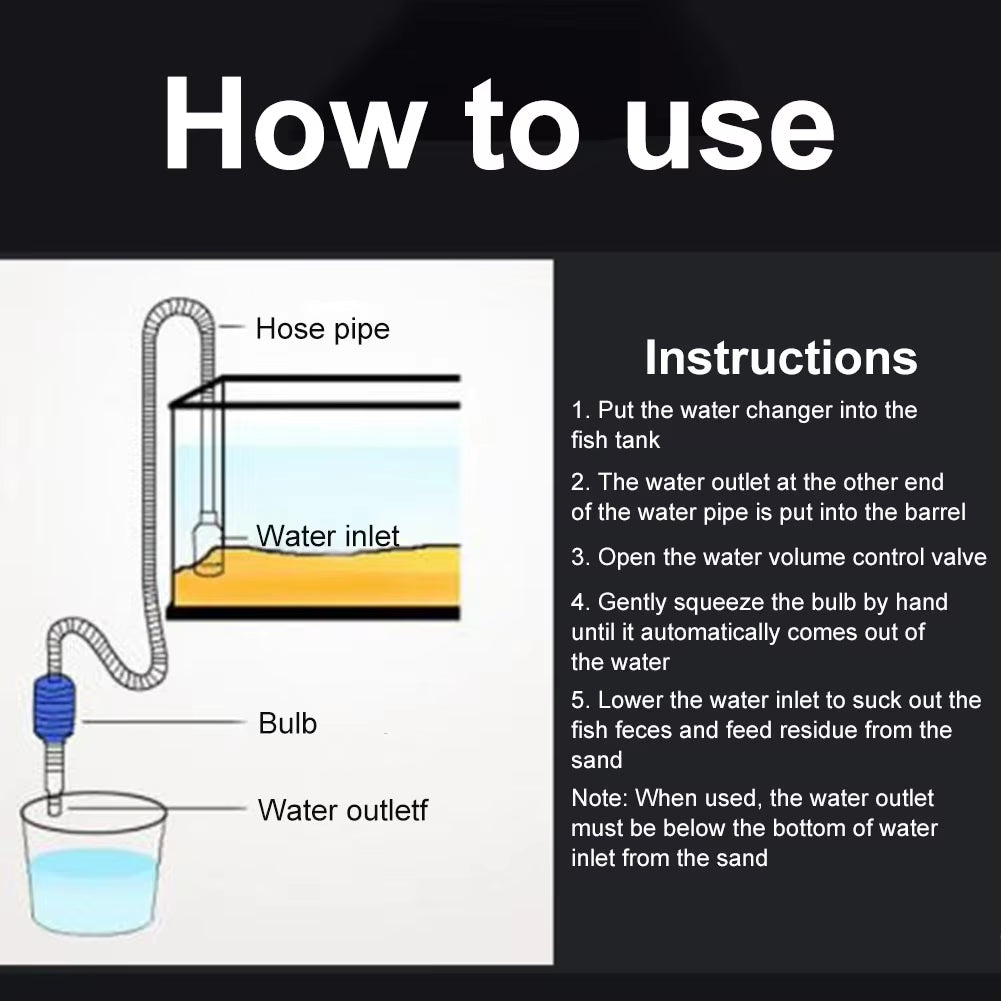 How to use

Hose pipe

Water inlet

Bulb

Water outletf

Instructions

1. Put the water changer into the fish tank

2. The water outlet at the other end of the water pipe is put into the barrel

3. Open the water volume control valve

4. Gently squeeze the bulb by hand until it automatically comes out of the water

5. Lower the water inlet to suck out the fish feces and feed residue from the sand

Note: When used, the water outlet must be below the bottom of water inlet from the sand