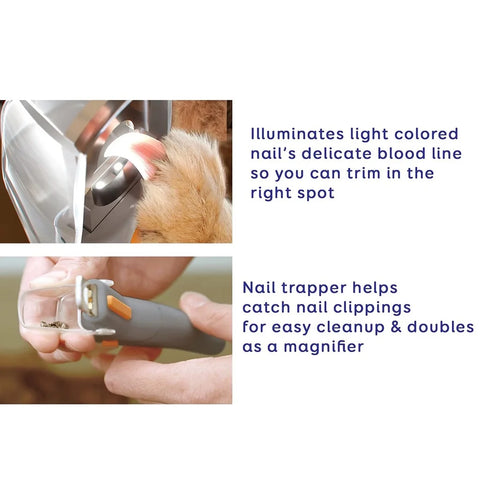 Illuminates light colored nail's delicate blood line so you can trim in the right spot

Nail trapper helps catch nail clippings for easy cleanup & doubles as a magnifier