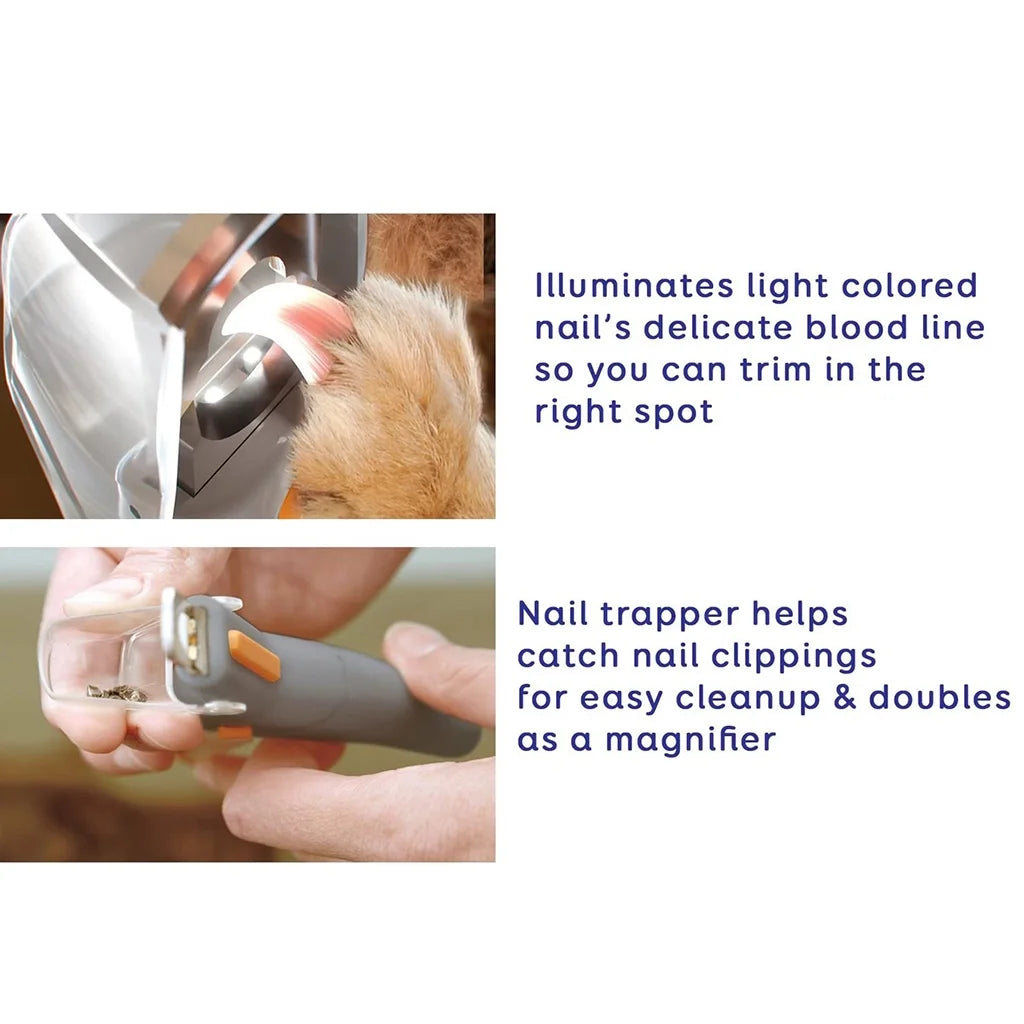 Illuminates light colored nail's delicate blood line so you can trim in the right spot

Nail trapper helps catch nail clippings for easy cleanup & doubles as a magnifier