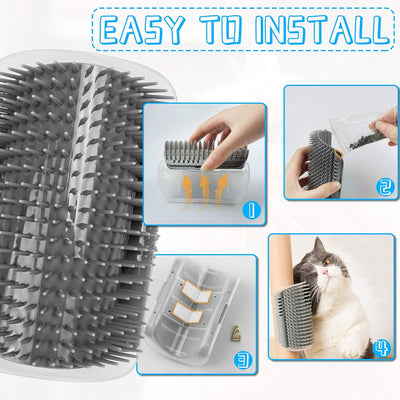 EASY TO INSTALL

1

2

3

4