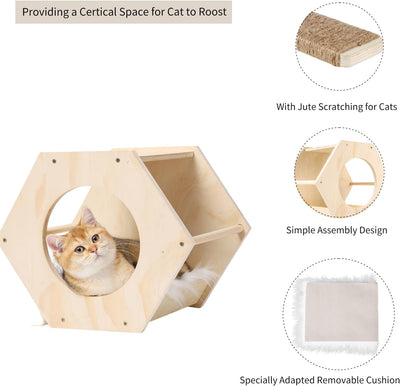 Providing a Certical Space for Cat to Roost

With Jute Scratching for Cats

Simple Assembly Design

Specially Adapted Removable Cushion