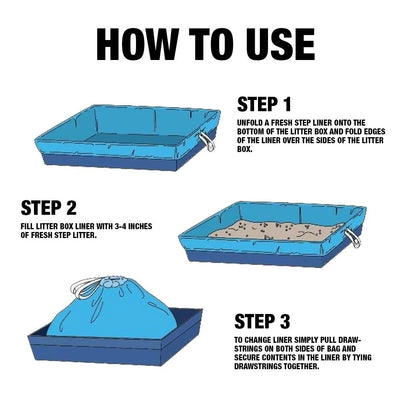 HOW TO USE

STEP 1

UNFOLD A FRESH STEP LINER ONTO THE BOTTOM OF THE LITTER BOX AND FOLD EDGES OF THE LINER OVER THE SIDES OF THE LITTER BOX.

STEP 2

FILL LITTER BOX LINER WITH 3-4 INCHES OF FRESH STEP LITTER.

STEP 3

TO CHANGE LINER SIMPLY PULL DRAWSTRINGS ON BOTH SIDES OF BAG AND SECURE CONTENTS IN THE LINER BY TYING DRAWSTRINGS TOGETHER.