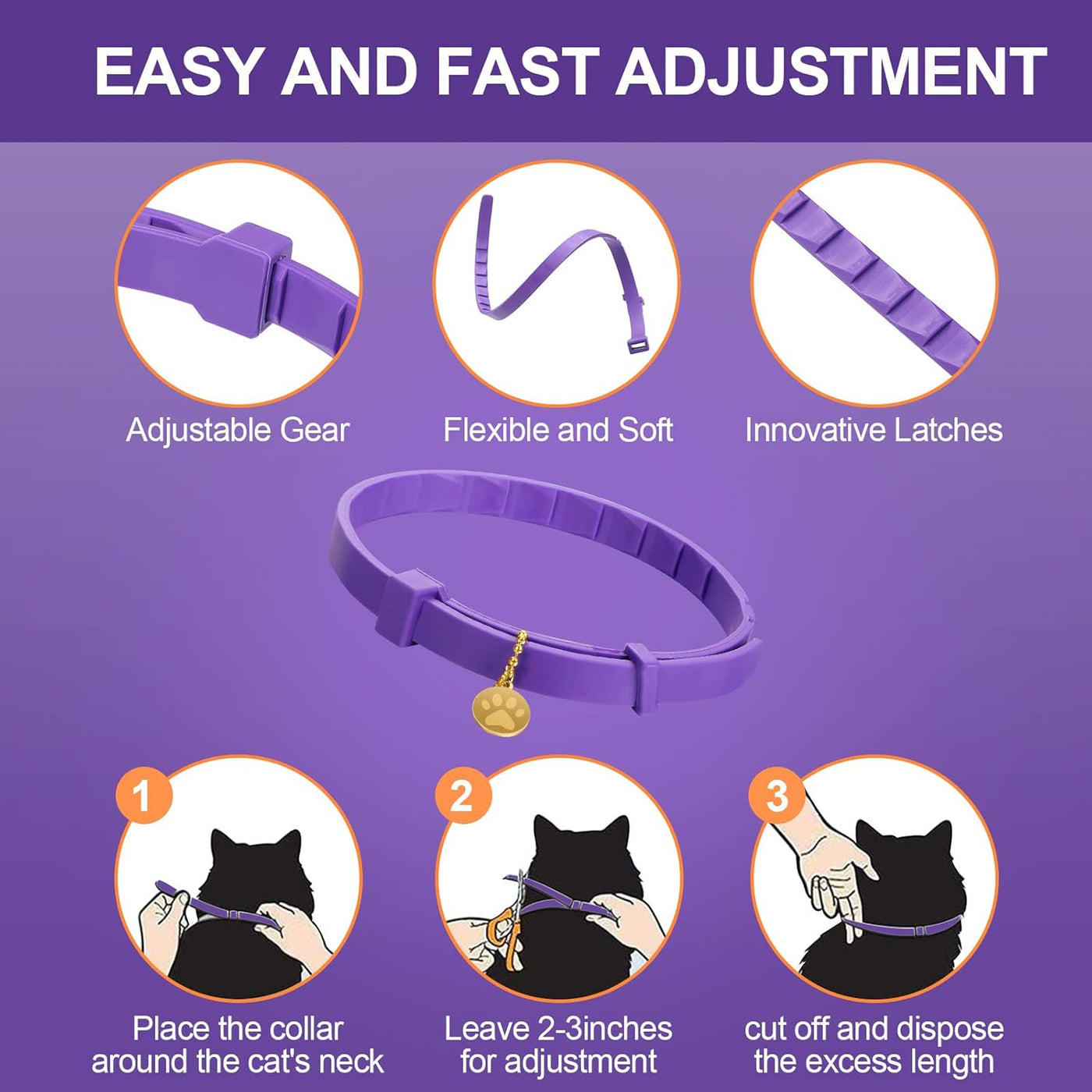 EASY AND FAST ADJUSTMENT

Adjustable Gear

Flexible and Soft

Innovative Latches

1

Place the collar around the cat's neck

2

Leave 2-3inches for adjustment

3

cut off and dispose the excess length