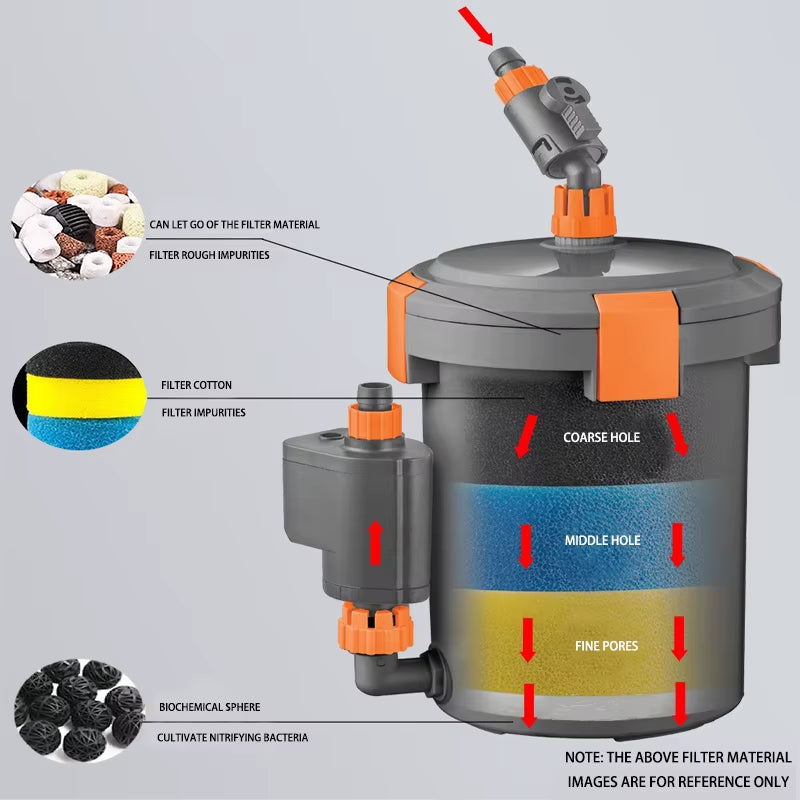 CAN LET GO OF THE FILTER MATERIAL
FILTER ROUGH IMPURITIES

FILTER COTTON
FILTER IMPURITIES

COARSE HOLE

MIDDLE HOLE

FINE PORES

BIOCHEMICAL SPHERE
CULTIVATE NITRIFYING BACTERIA

NOTE: THE ABOVE FILTER MATERIAL IMAGES ARE FOR REFERENCE ONLY