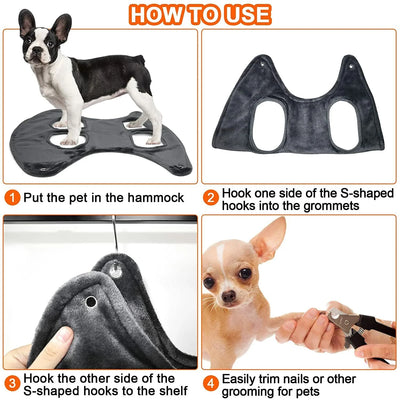 HOW TO USE

1 Put the pet in the hammock

2 Hook one side of the S-shaped hooks into the grommets

3 Hook the other side of the S-shaped hooks to the shelf

4 Easily trim nails or other grooming for pets