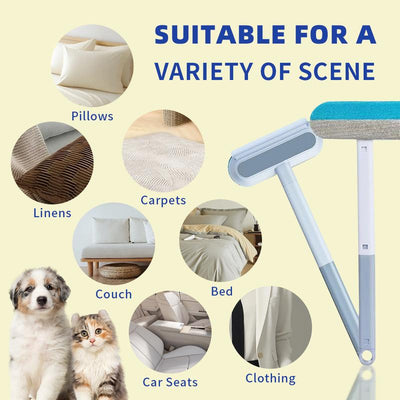 SUITABLE FOR A VARIETY OF SCENE

Pillows

Linens

Carpets

Couch

Bed

Car Seats

Clothing