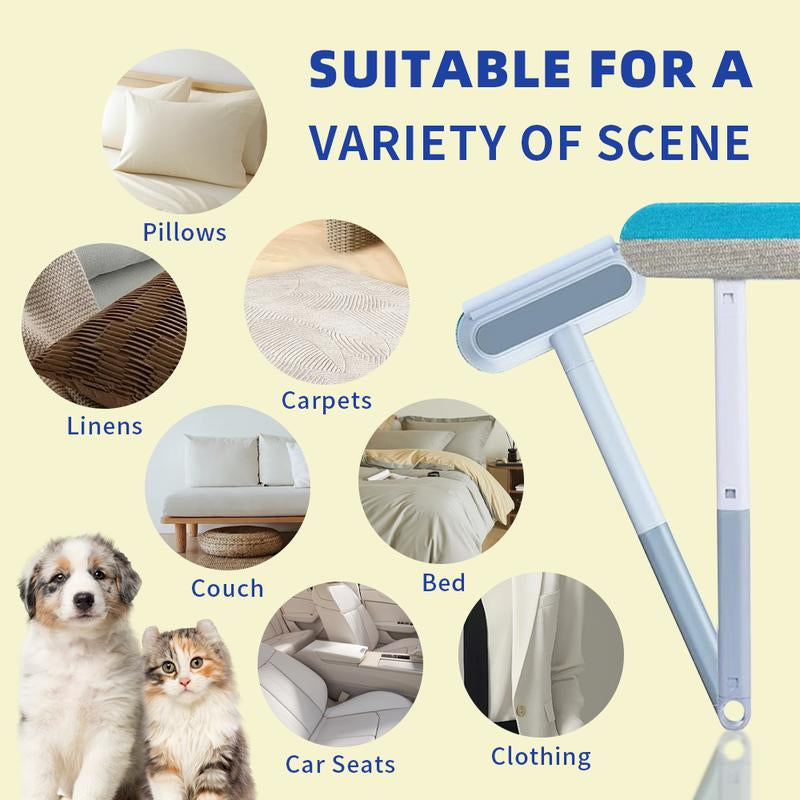 SUITABLE FOR A VARIETY OF SCENE

Pillows

Linens

Carpets

Couch

Bed

Car Seats

Clothing