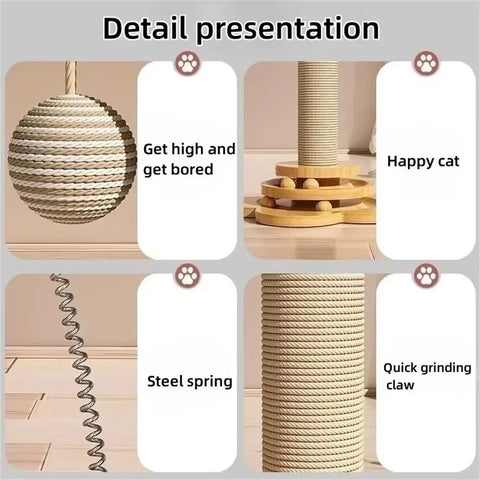 Detail presentation

Get high and get bored

Happy cat

Steel spring

Quick grinding claw