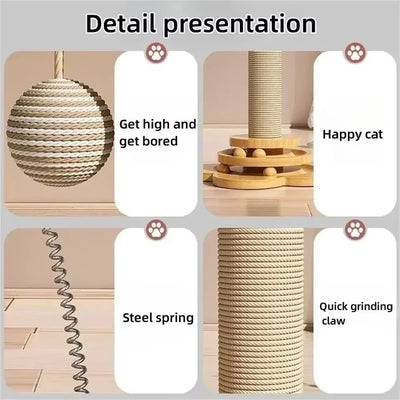 Detail presentation

Get high and get bored

Happy cat

Steel spring

Quick grinding claw