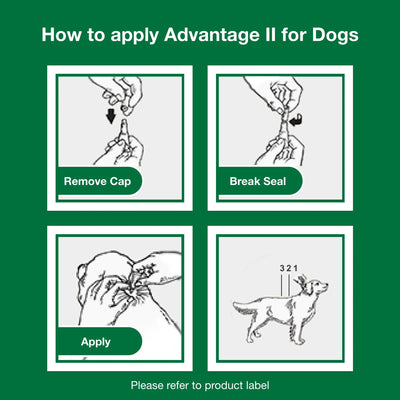 How to apply Advantage II for Dogs

Remove Cap

Break Seal

Apply

3 2 1

Please refer to product label