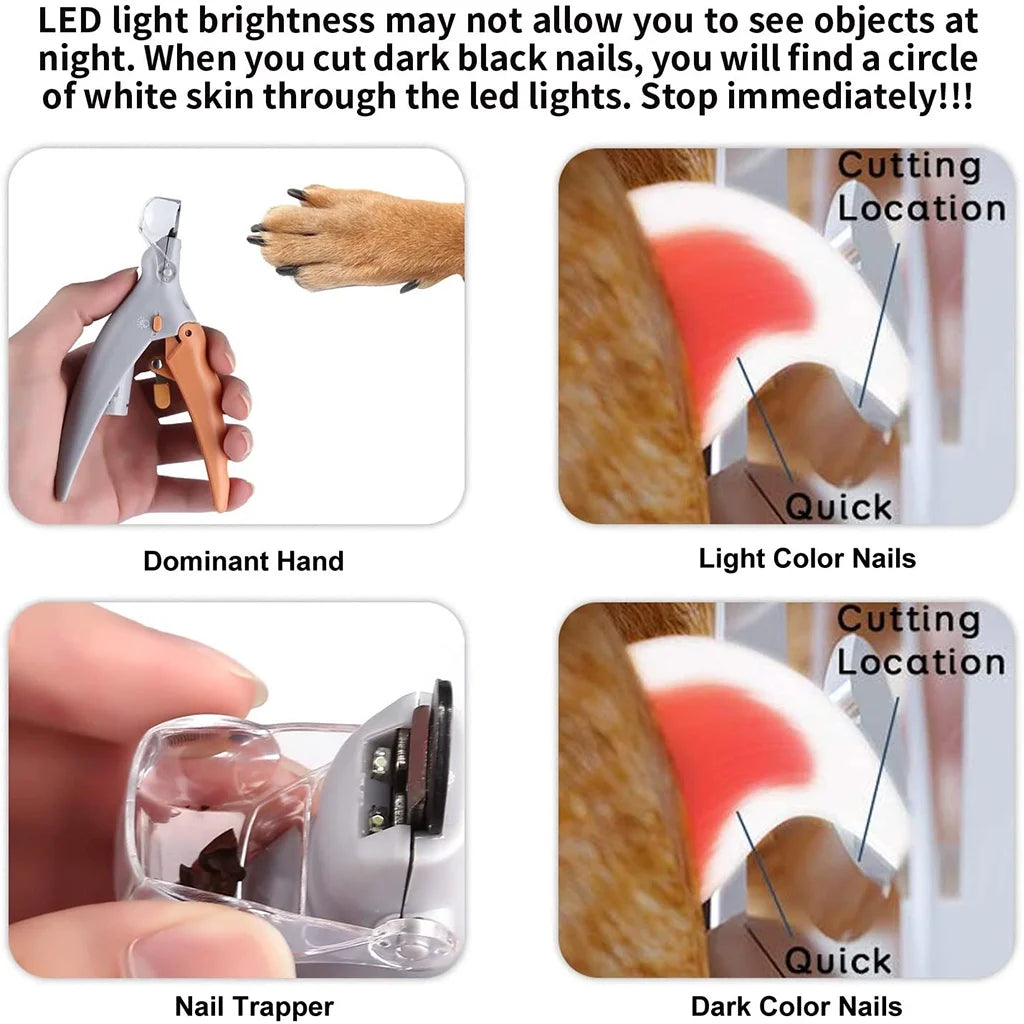 LED light brightness may not allow you to see objects at night. When you cut dark black nails, you will find a circle of white skin through the led lights. Stop immediately!!!

Dominant Hand

Cutting Location

Quick

Light Color Nails

Nail Trapper

Cutting Location

Quick

Dark Color Nails