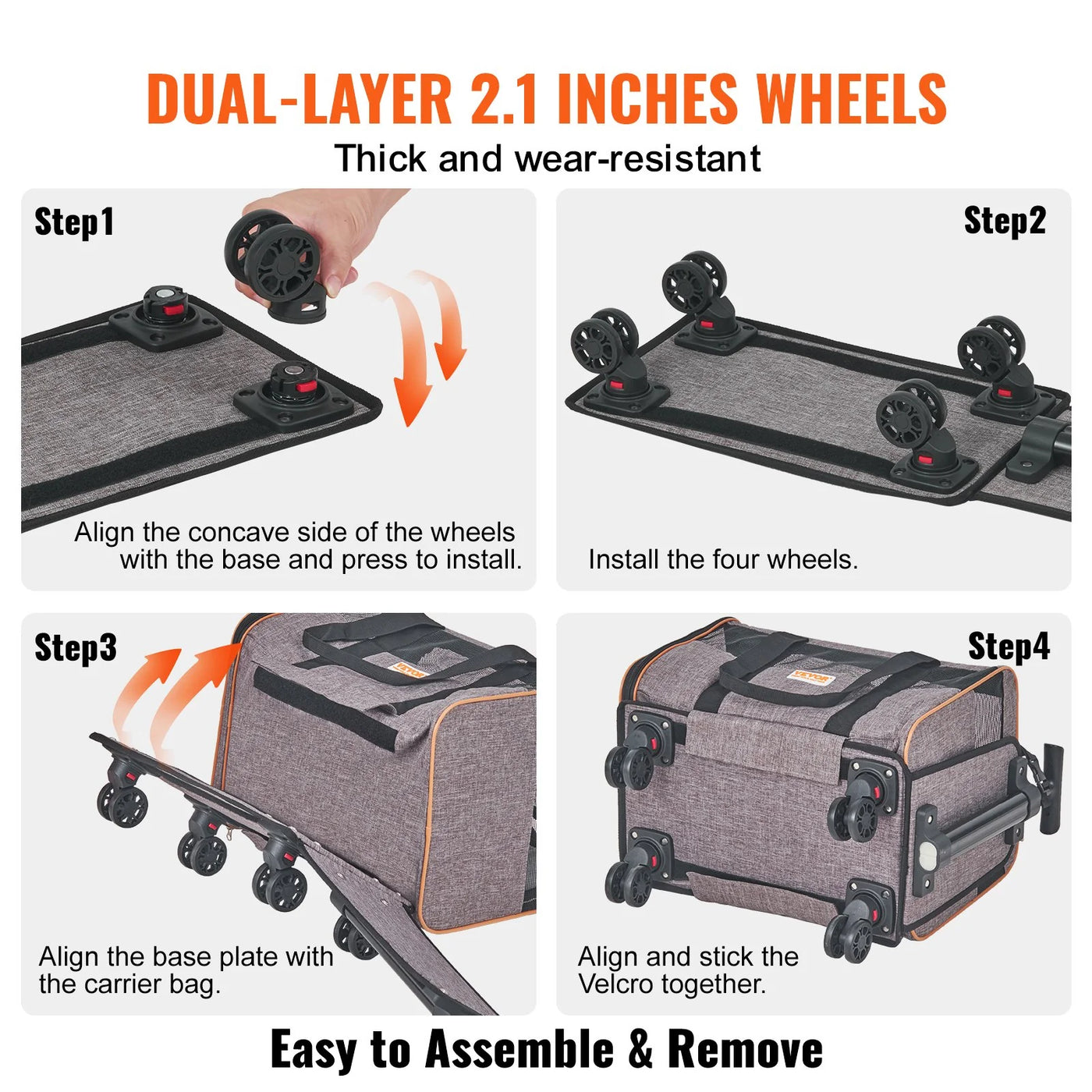 DUAL-LAYER 2.1 INCHES WHEELS

Thick and wear-resistant

Step1

Align the concave side of the wheels with the base and press to install.

Step2

Install the four wheels.

Step3

VEVOR

Align the base plate with the carrier bag.

Step4

VEVOR

Align and stick the Velcro together.

Easy to Assemble & Remove