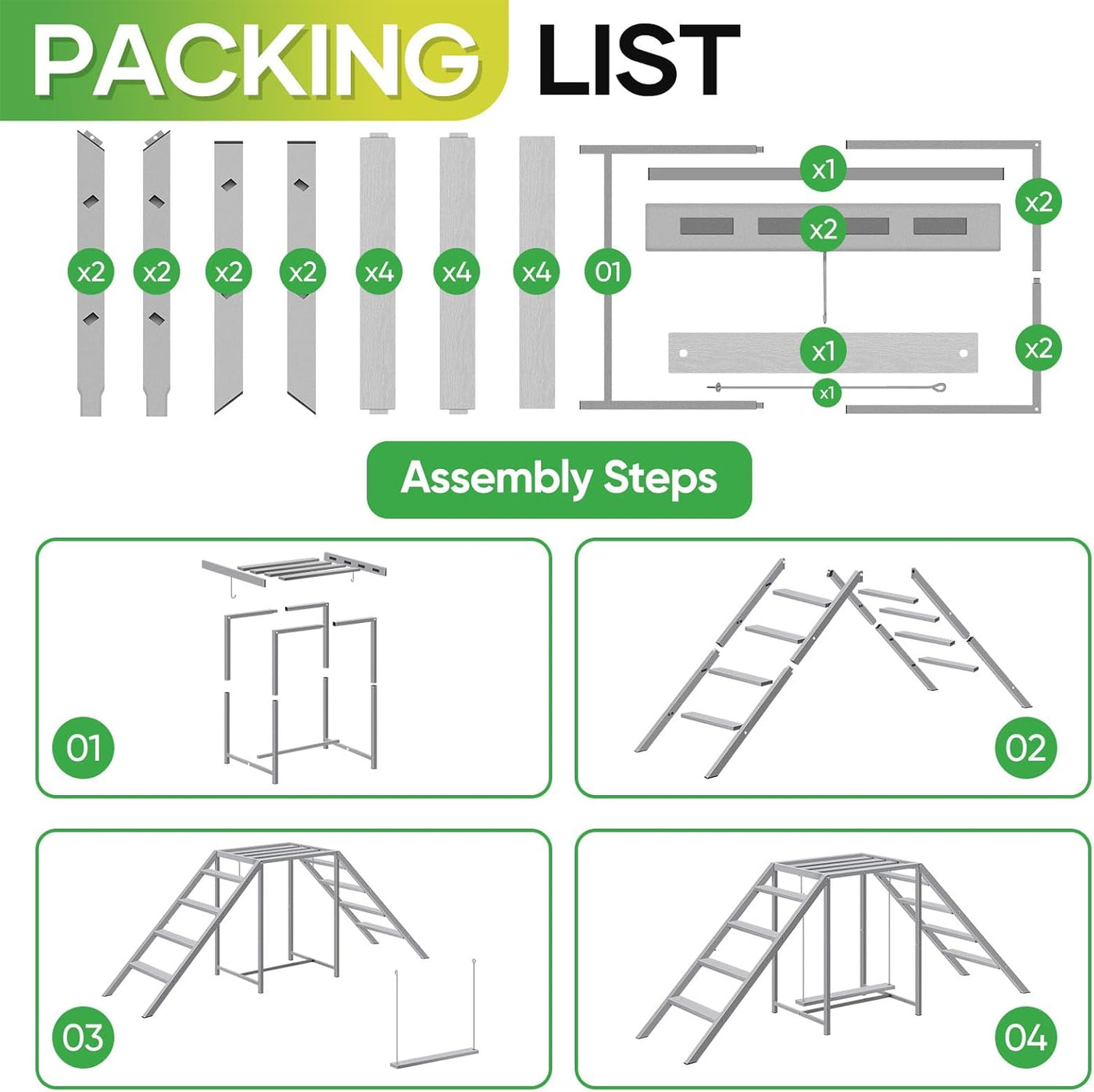 PACKING LIST

x2 x2 x2 x2 x4 x4 x4 01

x1
x2
x2
x1
x2
x1

Assembly Steps

01

02

03

04