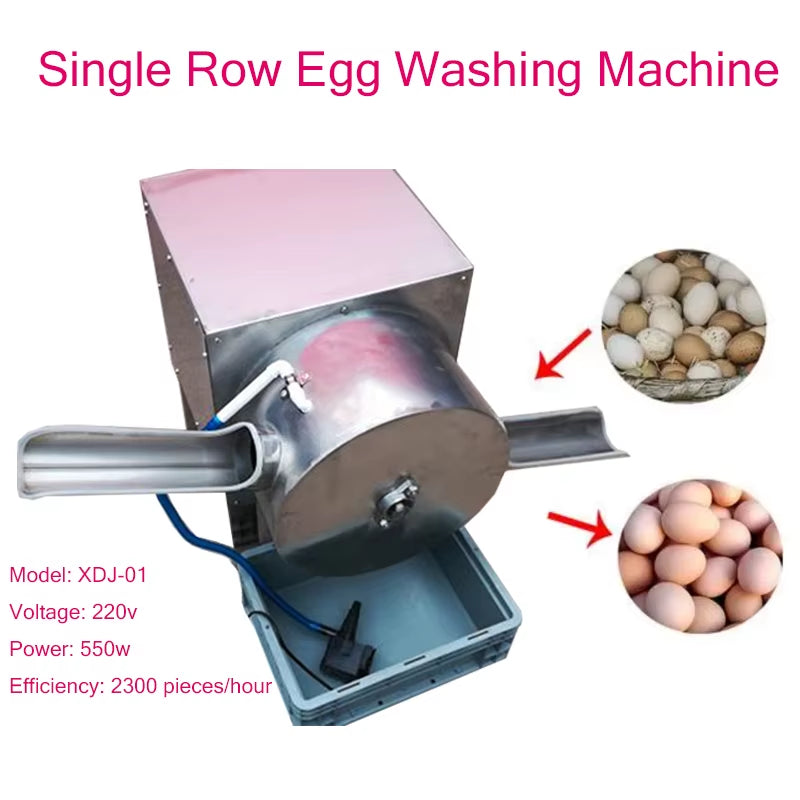 Single Row Egg Washing Machine

Model: XDJ-01

Voltage: 220v

Power: 550w

Efficiency: 2300 pieces/hour