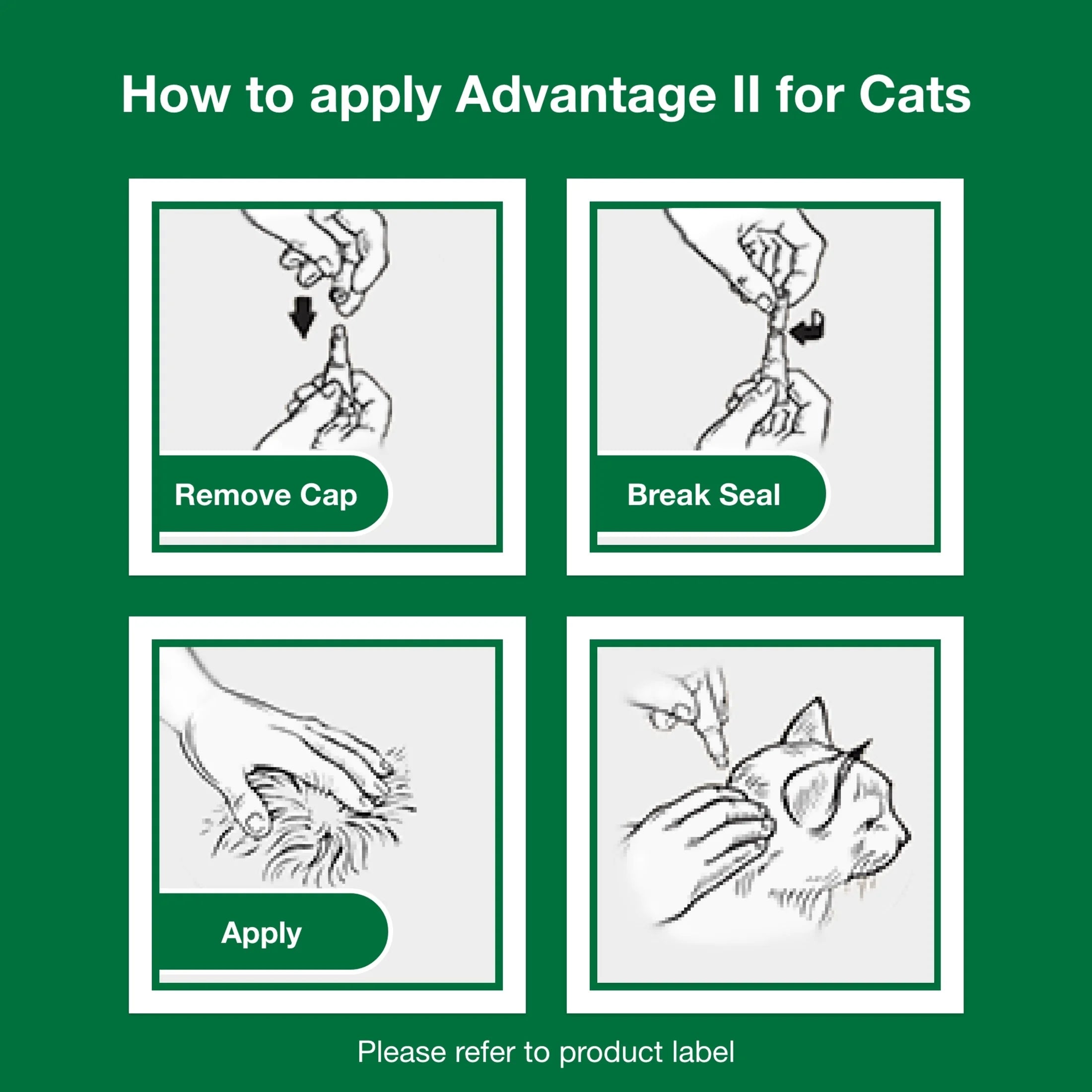 How to apply Advantage II for Cats

Remove Cap

Break Seal

Apply

Please refer to product label