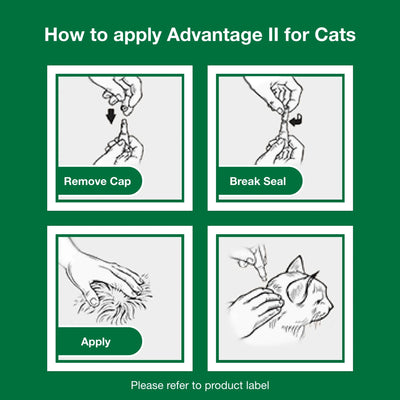 How to apply Advantage II for Cats

Remove Cap

Break Seal

Apply

Please refer to product label