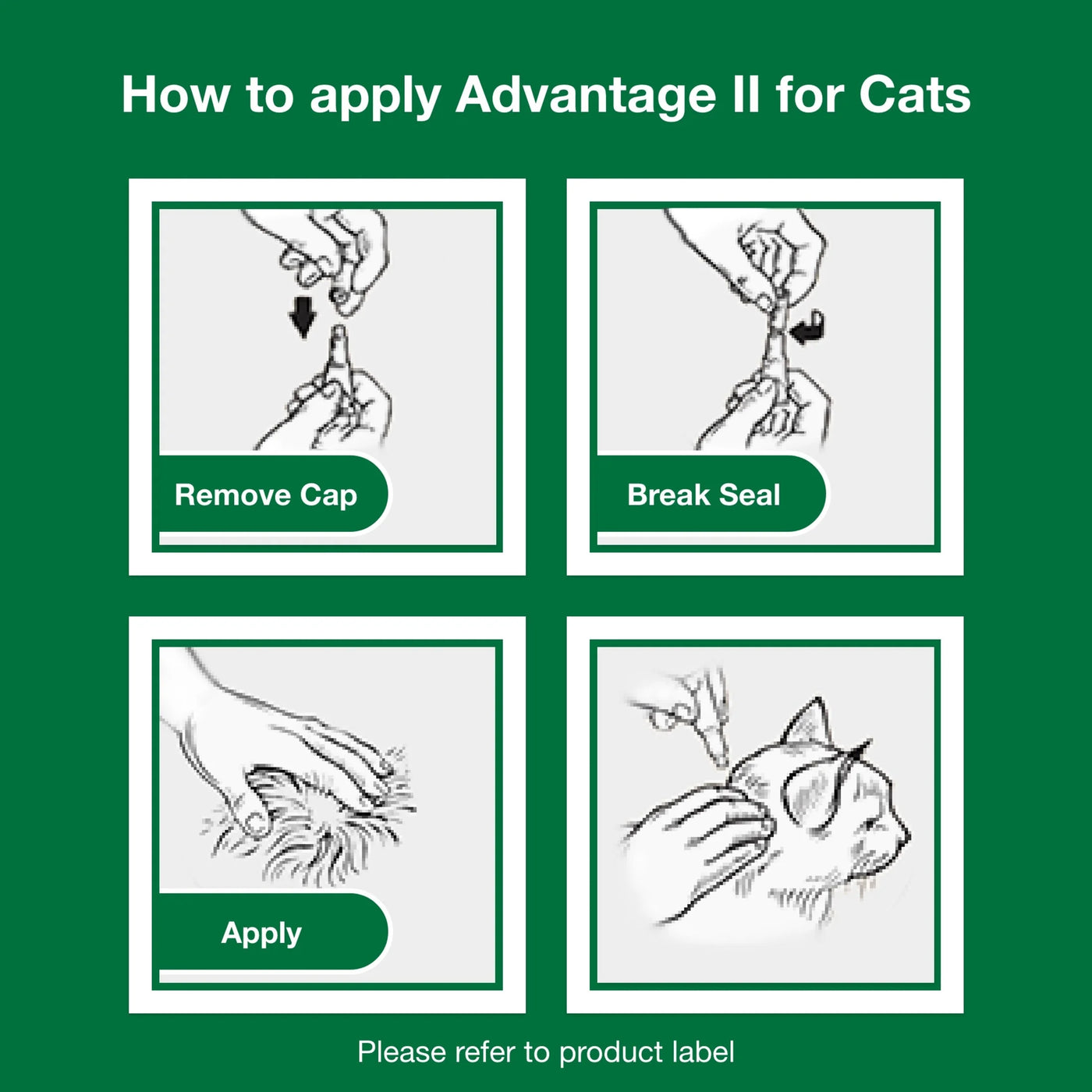 How to apply Advantage II for Cats

Remove Cap

Break Seal

Apply

Please refer to product label