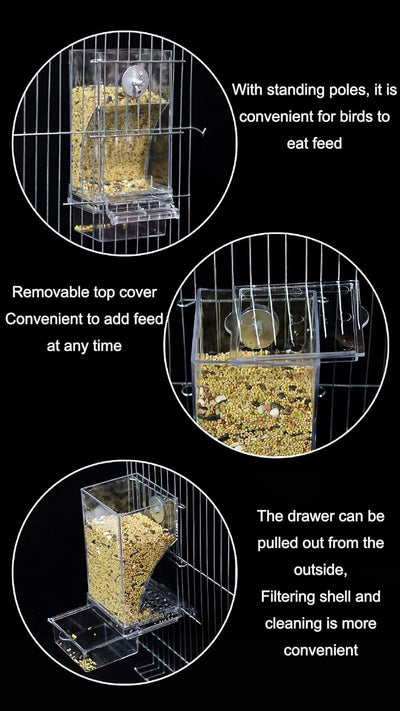 With standing poles, it is convenient for birds to eat feed

Removable top cover
Convenient to add feed at any time

The drawer can be pulled out from the outside,
Filtering shell and cleaning is more convenient