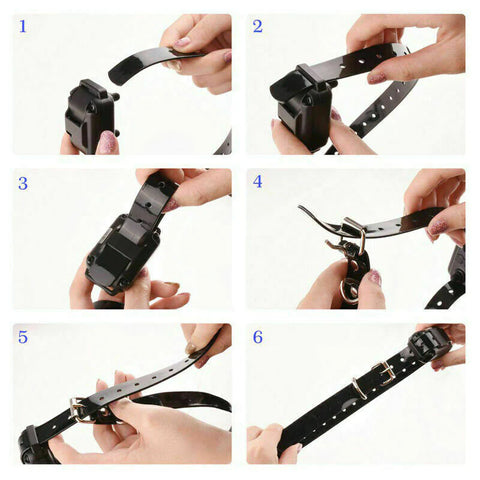 1

2

3

4

5

6