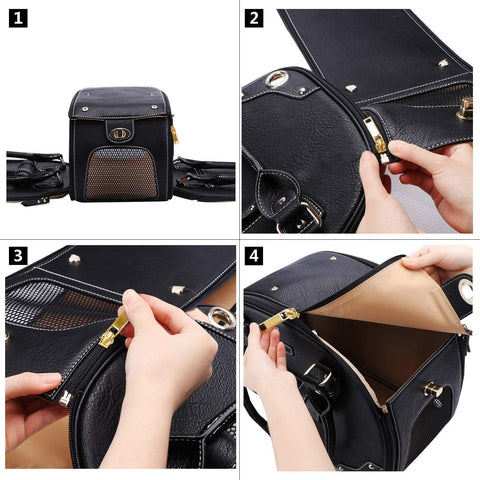 1

2

3

4