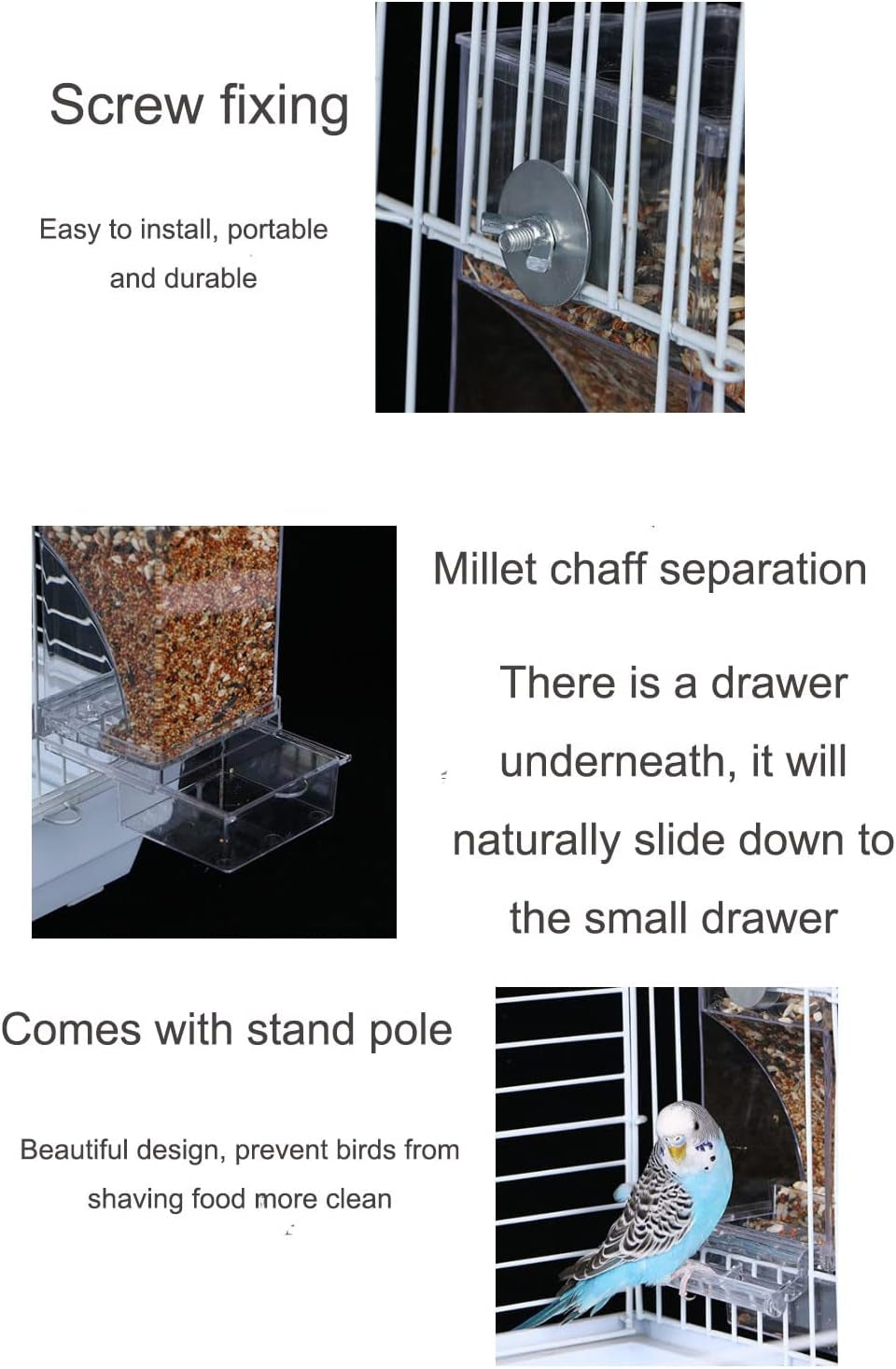 Screw fixing

Easy to install, portable and durable

Millet chaff separation

There is a drawer underneath, it will naturally slide down to the small drawer

Comes with stand pole

Beautiful design, prevent birds from shaving food more clean